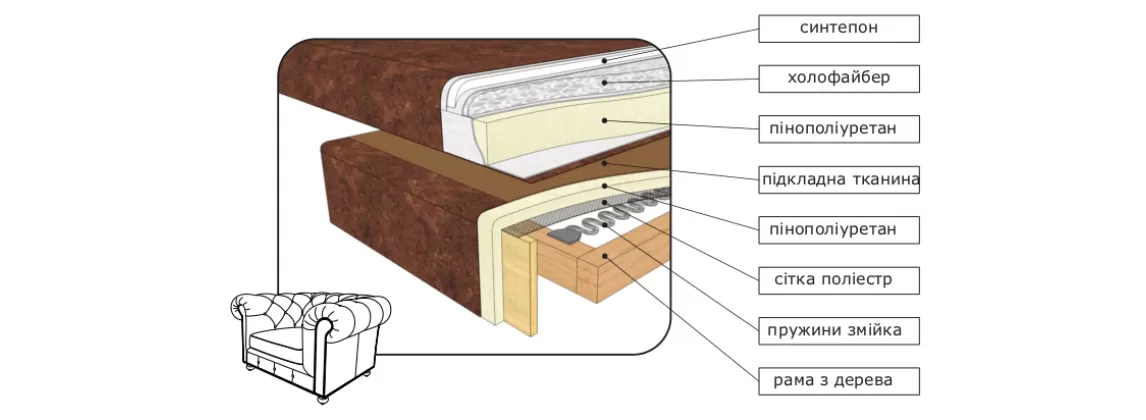 синтепон
холофайбер
пінополіуретан
підкладна тканина
пінополіуретан
сітка поліестр
пружини змійка
рама з дерева