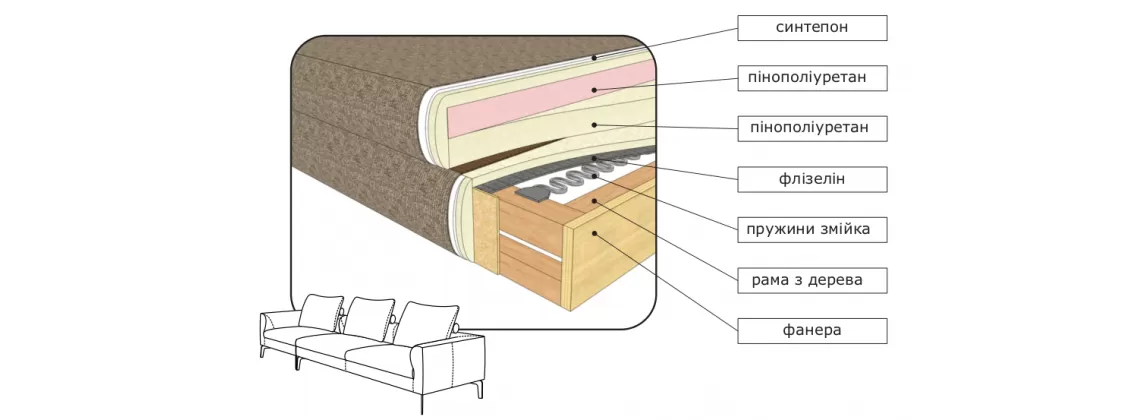 синтепон
пінополіуретан
пінополіуретан
флізелін
пружини змійка
рама з дерева
фанера