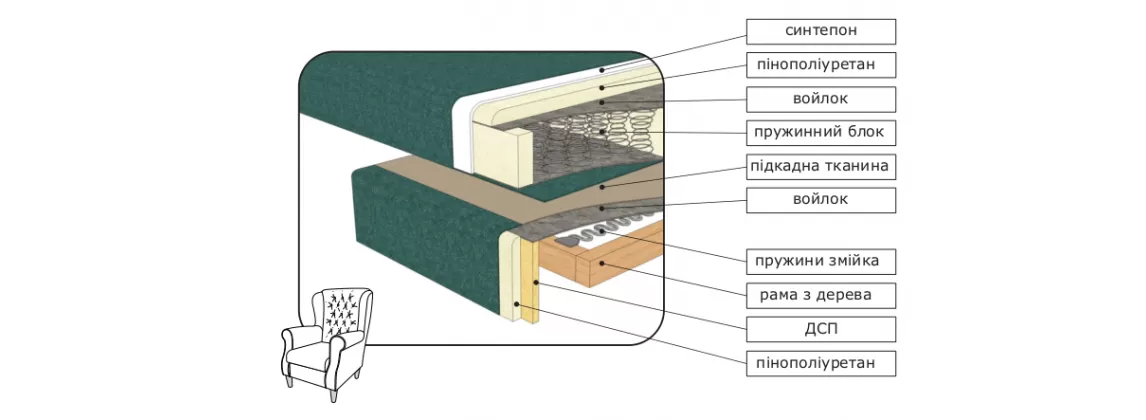 синтепон
пінополіуретан
войлок
пружинний блок
підкадна тканина
войлок
пружини змійка
рама з дерева
ДСП
пінополіуретан