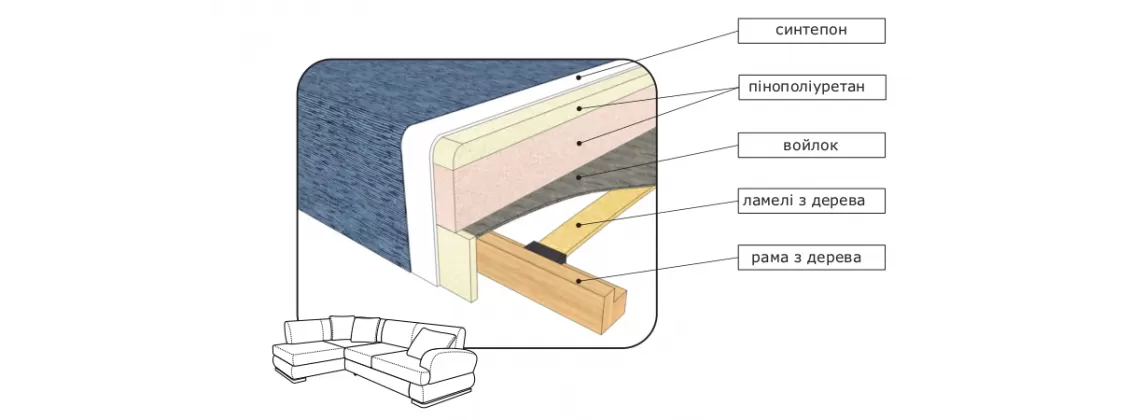 синтепон

пінополіуретан

войлок

ламелі з дерева

рама з дерева