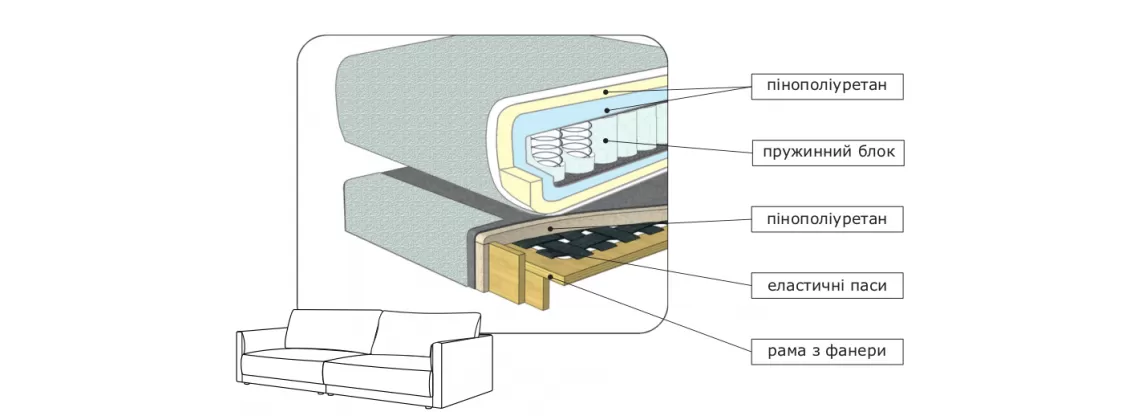 пінополіуретан

пружинний блок

пінополіуретан

еластичні паси

рама з фанери